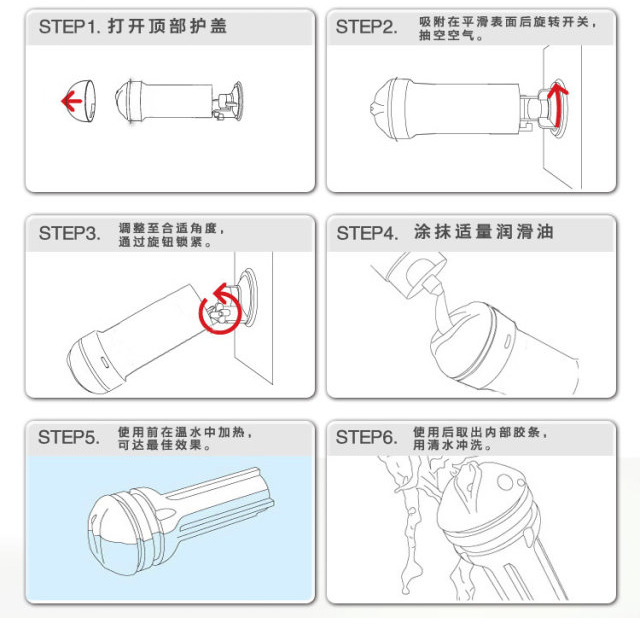 STEP1. 打开顶部护盖

STEP2. 吸附在平滑表面后旋转开关，抽空空气。

STEP3. 调整至合适角度，通过旋钮锁紧。

STEP4. 涂抹适量润滑油

STEP5. 使用前在温水中加热，可达最佳效果。

STEP6. 使用后取出内部胶条，用清水冲洗。